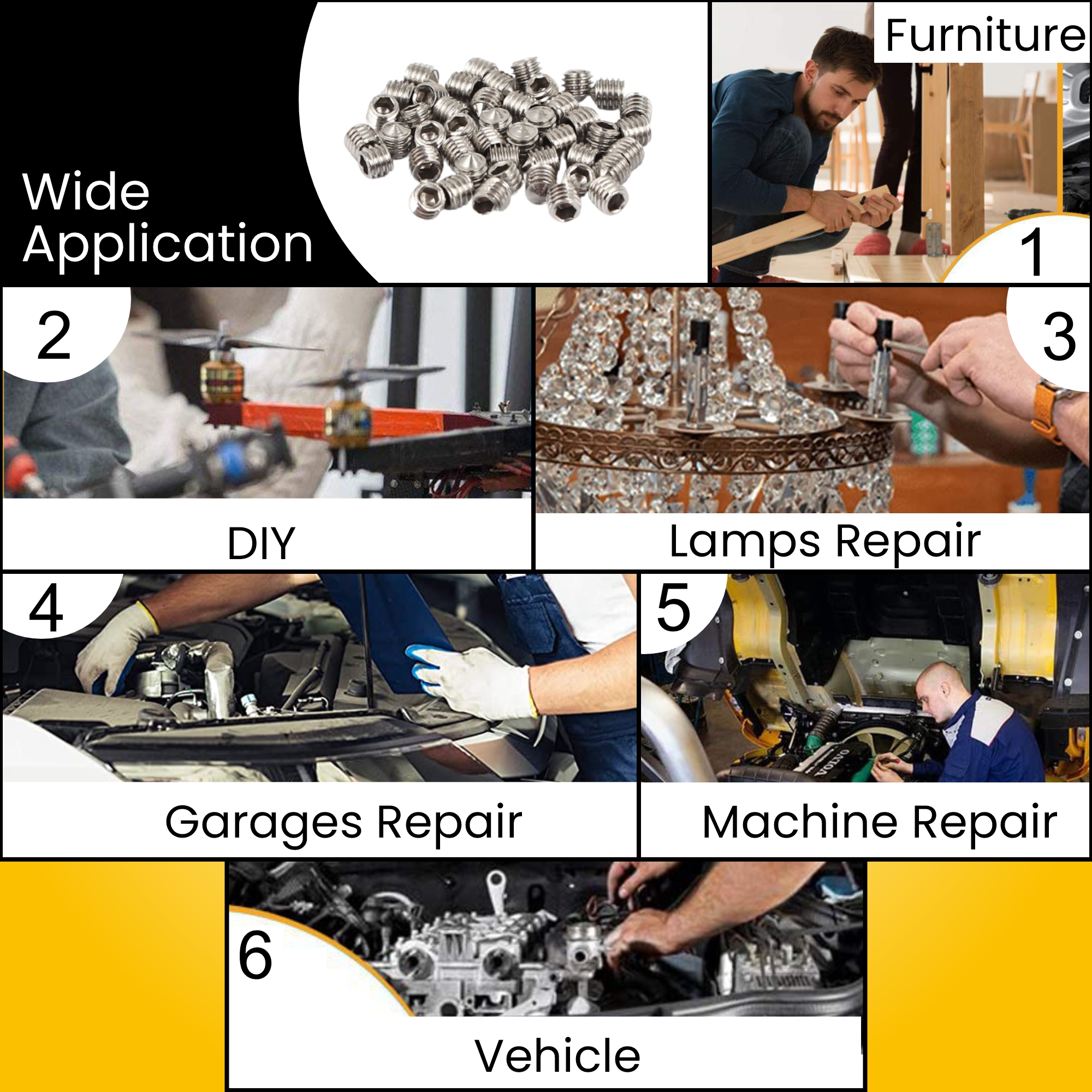 Wide Application

Furniture
1

2
DIY

3
Lamps Repair

4
Garages Repair

5
VOLVO
Machine Repair

6
Vehicle